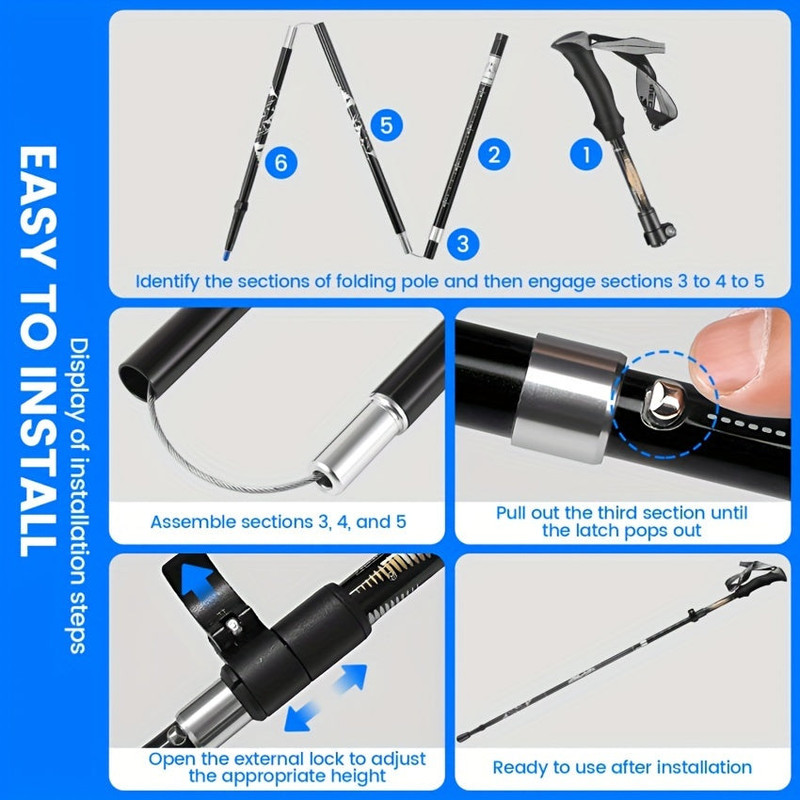 EASY TO INSTALL

Display of installation steps

6
5
2
1
3

Identify the sections of folding pole and then engage sections 3 to 4 to 5

Assemble sections 3, 4, and 5

Pull out the third section until the latch pops out

Open the external lock to adjust the appropriate height

Ready to use after installation